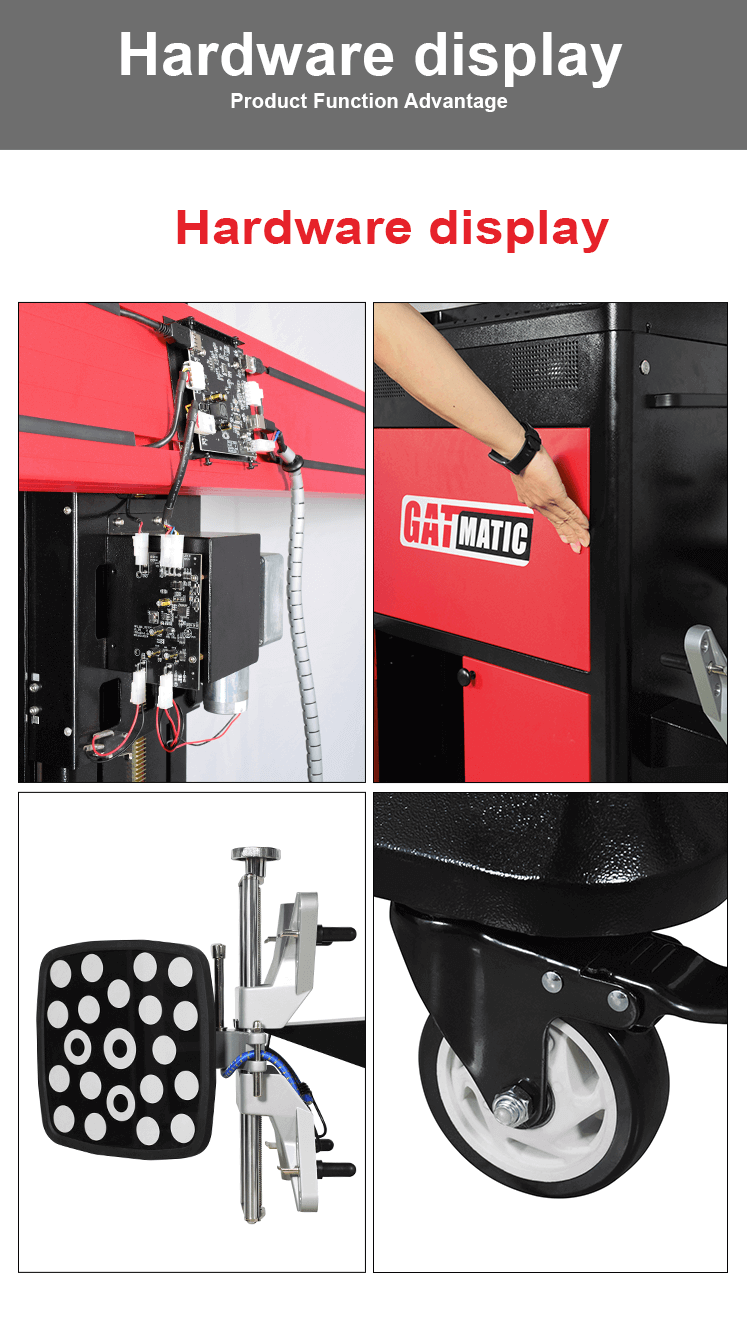 Hardware display
Product Function Advantage

Hardware display

GATMATIC