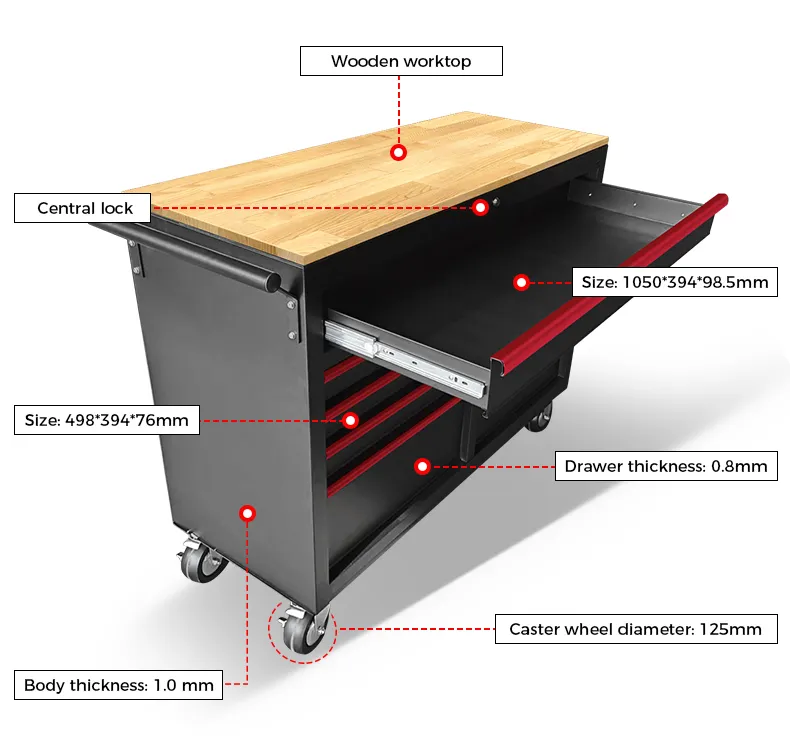 Wooden worktop

Central lock

Size: 1050*394*98.5mm

Size: 498*394*76mm

Drawer thickness: 0.8mm

Caster wheel diameter: 125mm

Body thickness: 1.0 mm