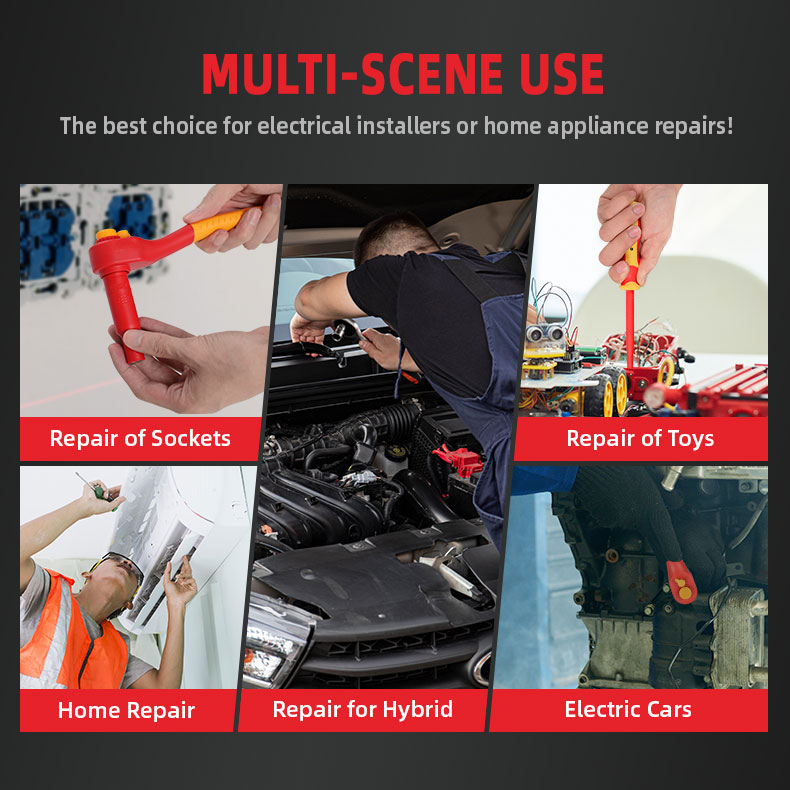 MULTI-SCENE USE

The best choice for electrical installers or home appliance repairs!

Repair of Sockets

Repair of Toys

Home Repair

Repair for Hybrid

Electric Cars