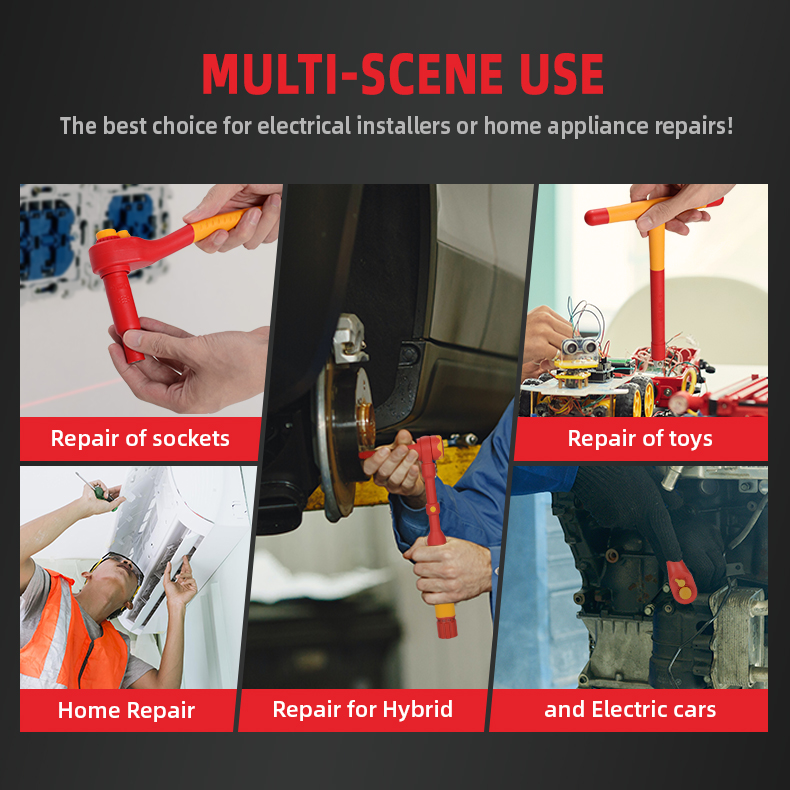 MULTI-SCENE USE

The best choice for electrical installers or home appliance repairs!

Repair of sockets

Repair of toys

Home Repair

Repair for Hybrid

and Electric cars